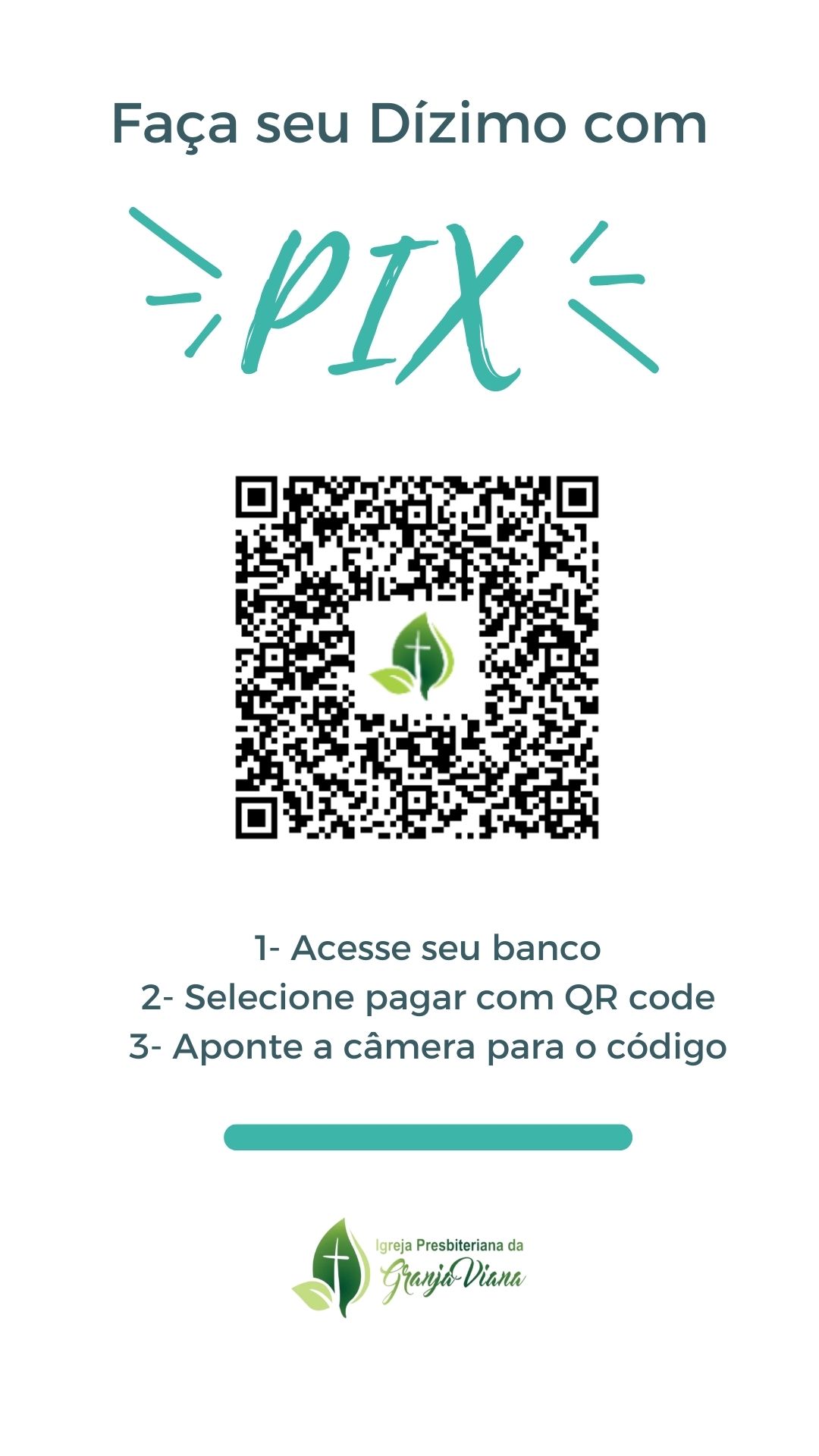 Faça seu Dízimo com

PIX

1- Acesse seu banco
2- Selecione pagar com QR code
3- Aponte a câmera para o código

Igreja Presbiteriana da
Granja Viana